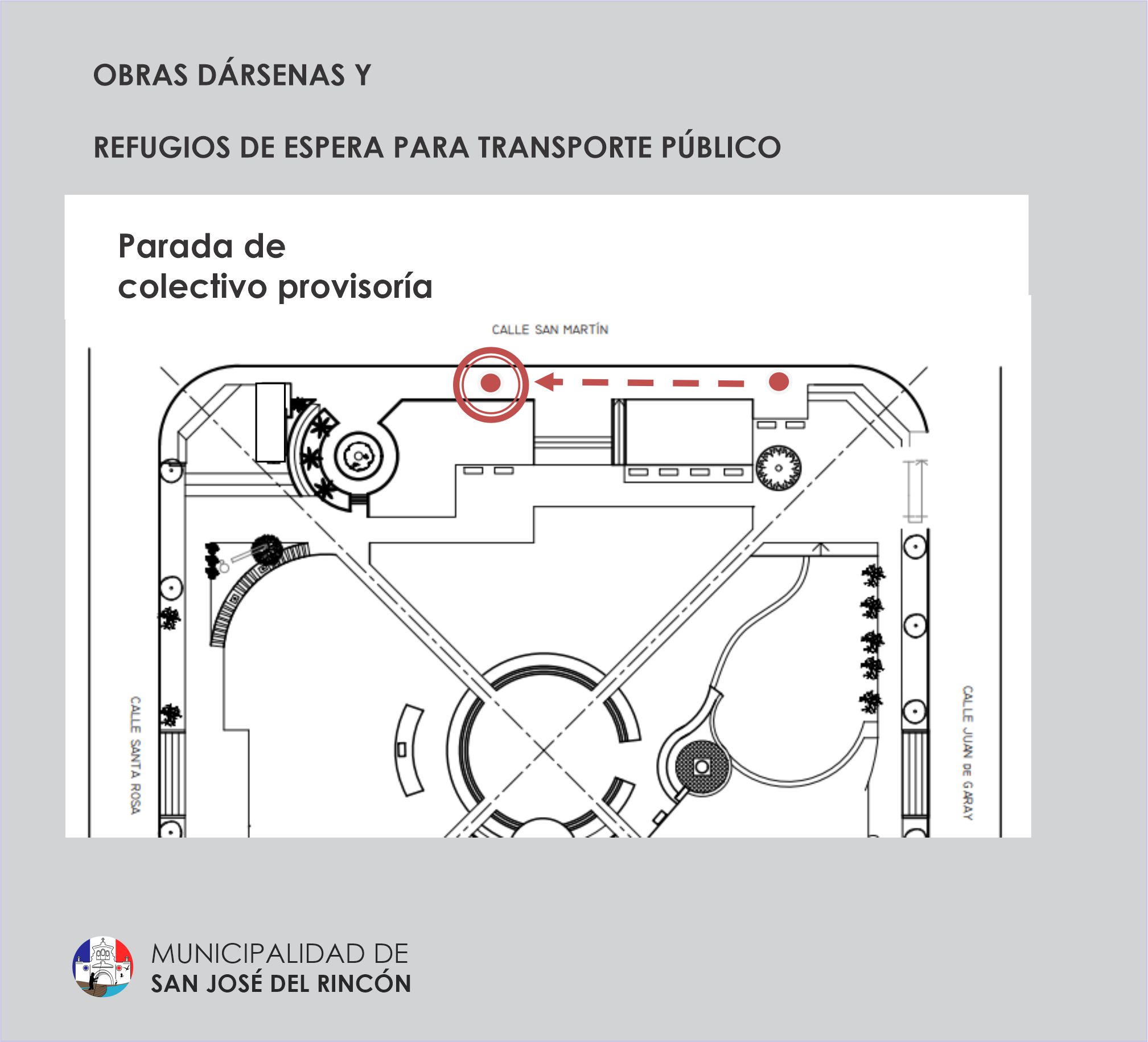 OBRAS DÁRSENAS Y

REFUGIOS DE ESPERA PARA TRANSPORTE PÚBLICO

Parada de colectivo provisoría

CALLE SAN MARTÍN

CALLE SANTA ROSA

CALLE JUAN DE GARAY

MUNICIPALIDAD DE
SAN JOSÉ DEL RINCÓN