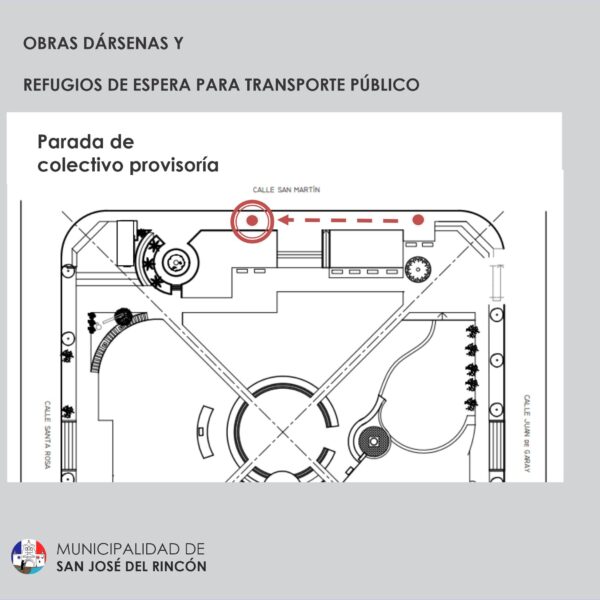 OBRAS DÁRSENAS Y

REFUGIOS DE ESPERA PARA TRANSPORTE PÚBLICO

Parada de colectivo provisoría

CALLE SAN MARTÍN

CALLE SANTA ROSA

CALLE JUAN DE GARAY

MUNICIPALIDAD DE
SAN JOSÉ DEL RINCÓN